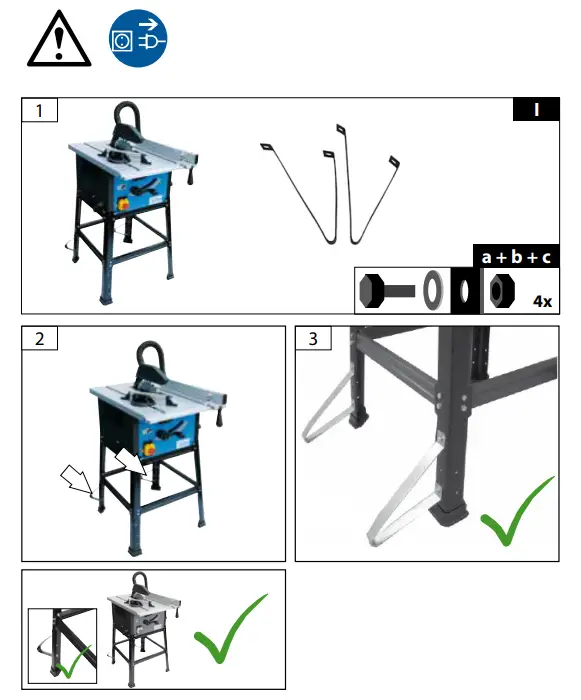 1

I

a + b + c

4x

2

3