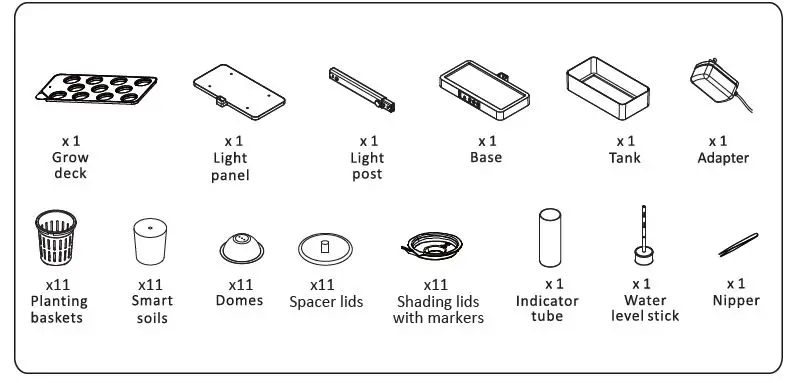 x 1
Grow deck

x 1
Light panel

x 1
Light post

x 1
Base

x 1
Tank

x 1
Adapter

x11
Planting baskets

x11
Smart soils

x11
Domes

x11
Spacer lids

x11
Shading lids with markers

x 1
Indicator tube

x 1
Water level stick

x 1
Nipper