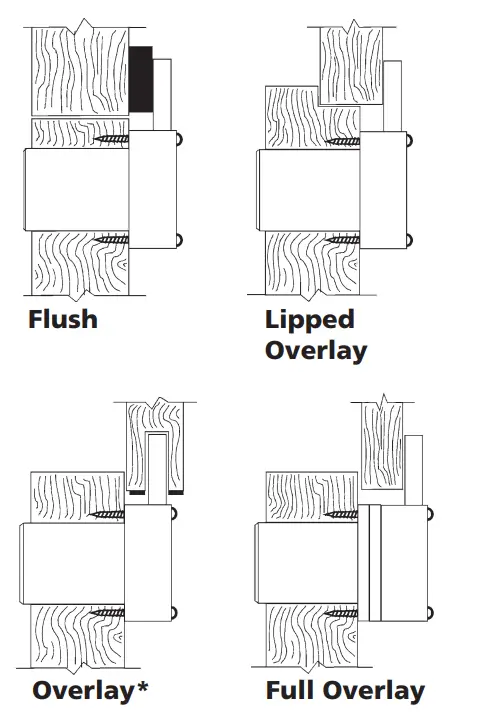 Flush

Lipped Overlay

Overlay*

Full Overlay