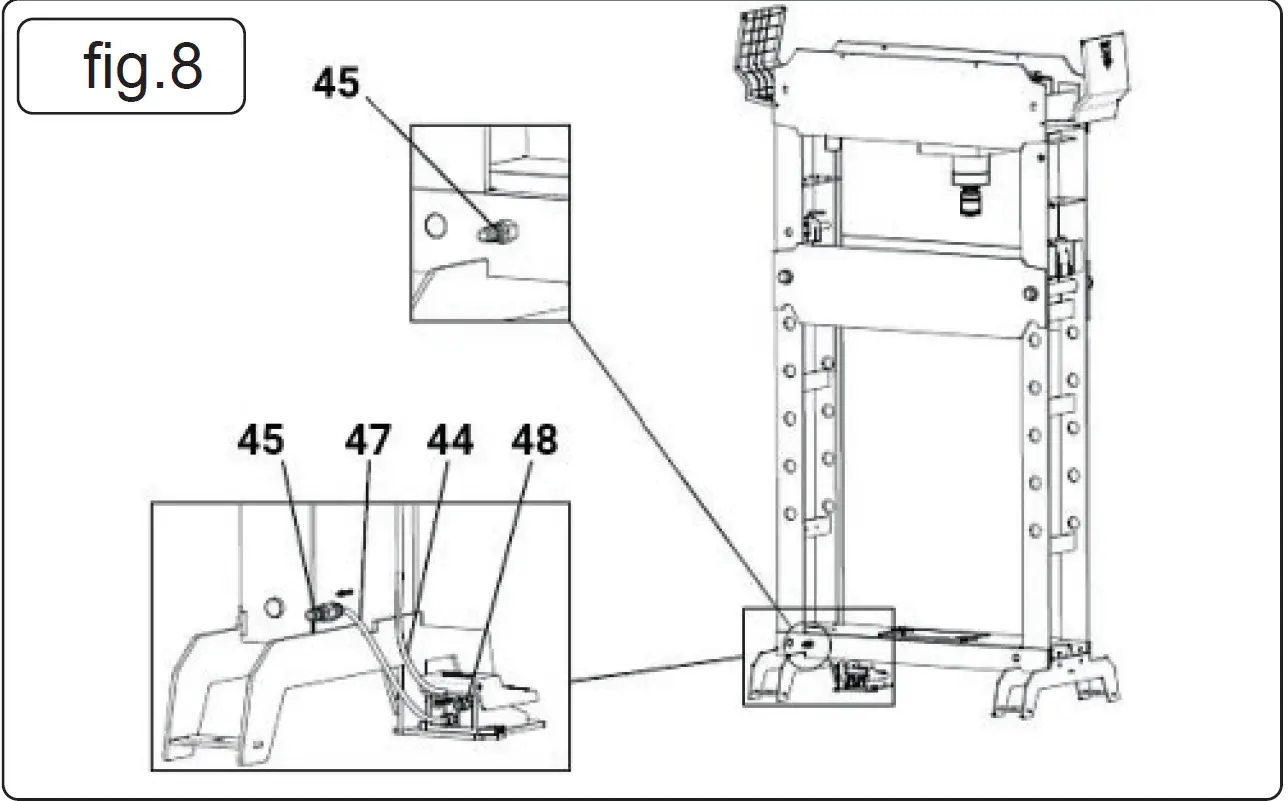 fig.8

45

45 47 44 48