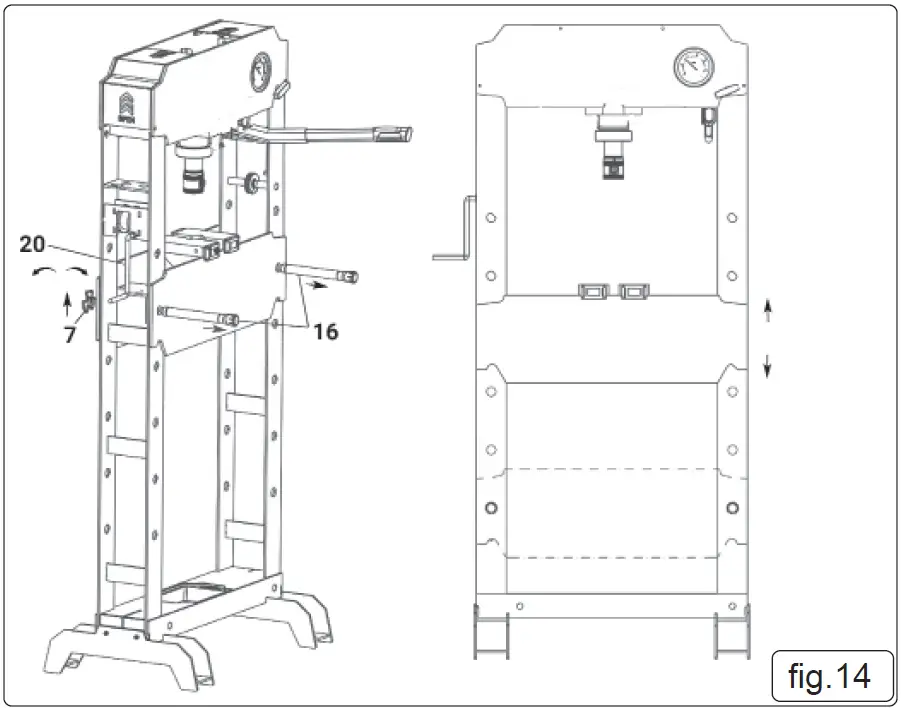 20
7
16
fig.14