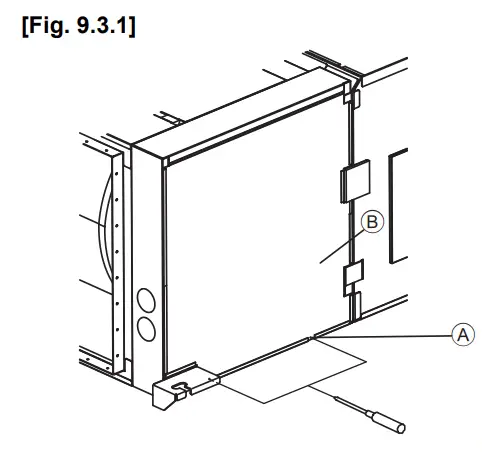 [Fig. 9.3.1]

B

A