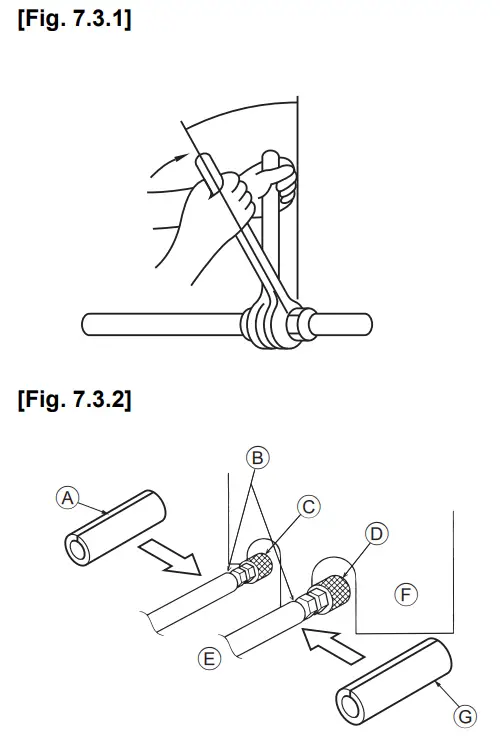 [Fig. 7.3.1]

[Fig. 7.3.2]

A

B

C

D

F

E

G