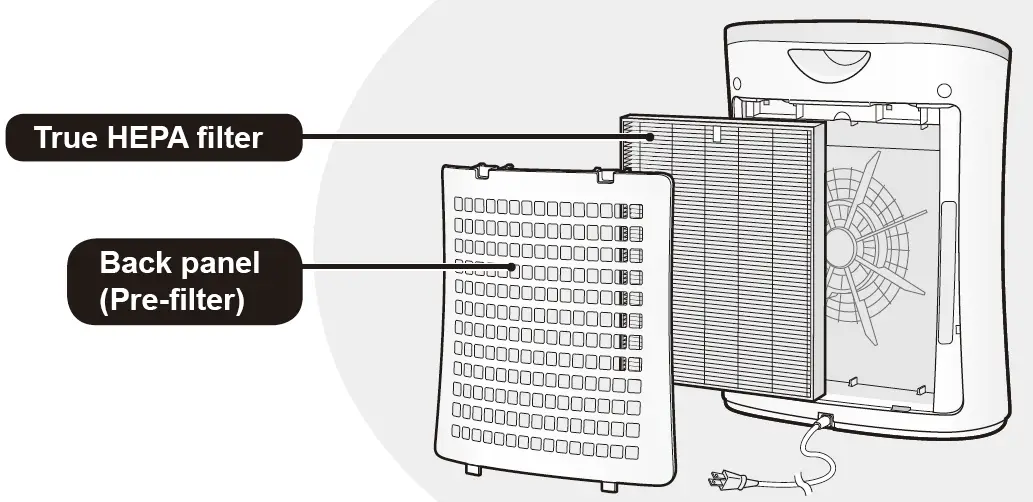 True HEPA filter

Back panel
(Pre-filter)