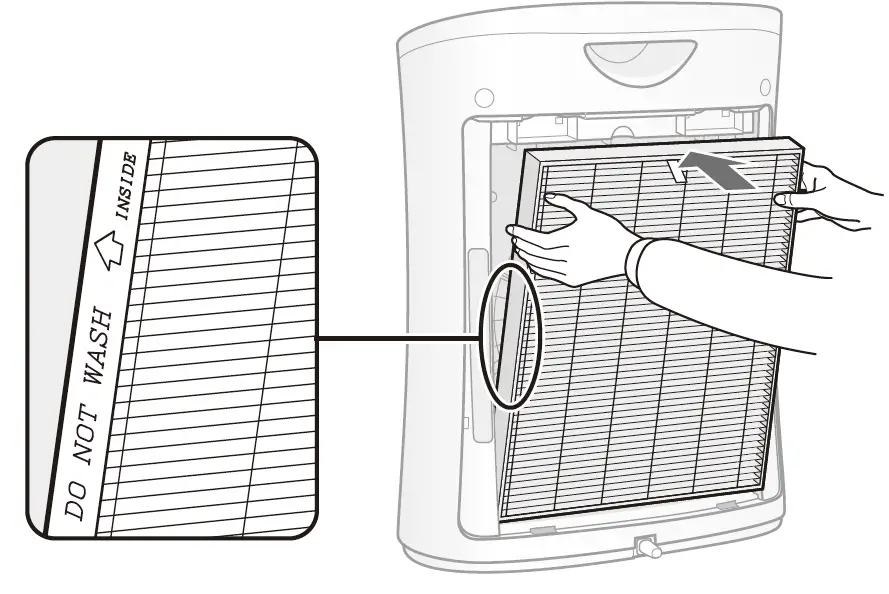 DO NOT WASH
INSIDE