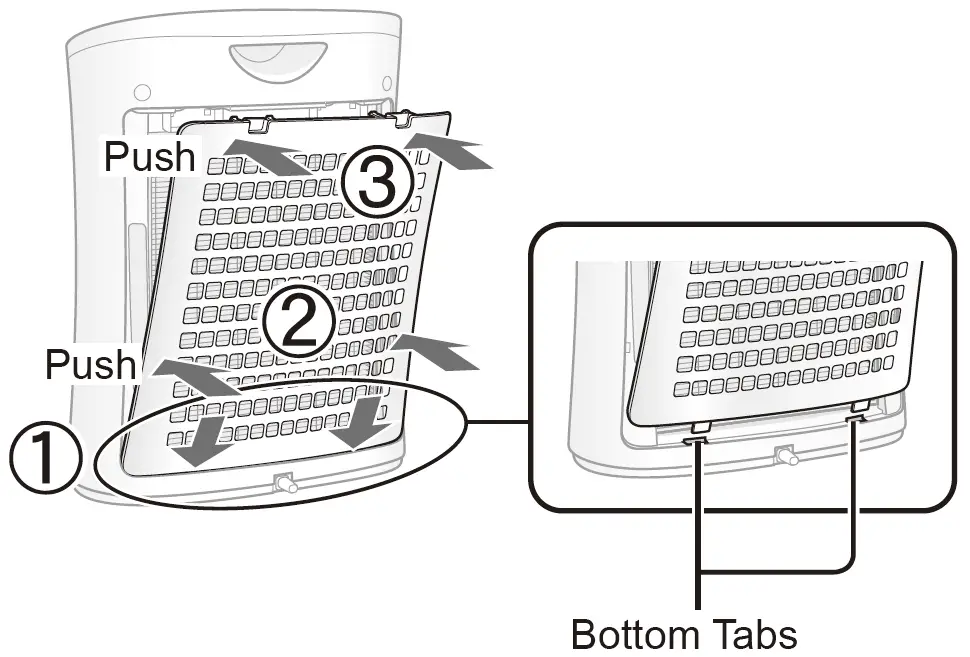 Push
③
②
Push
①
Bottom Tabs