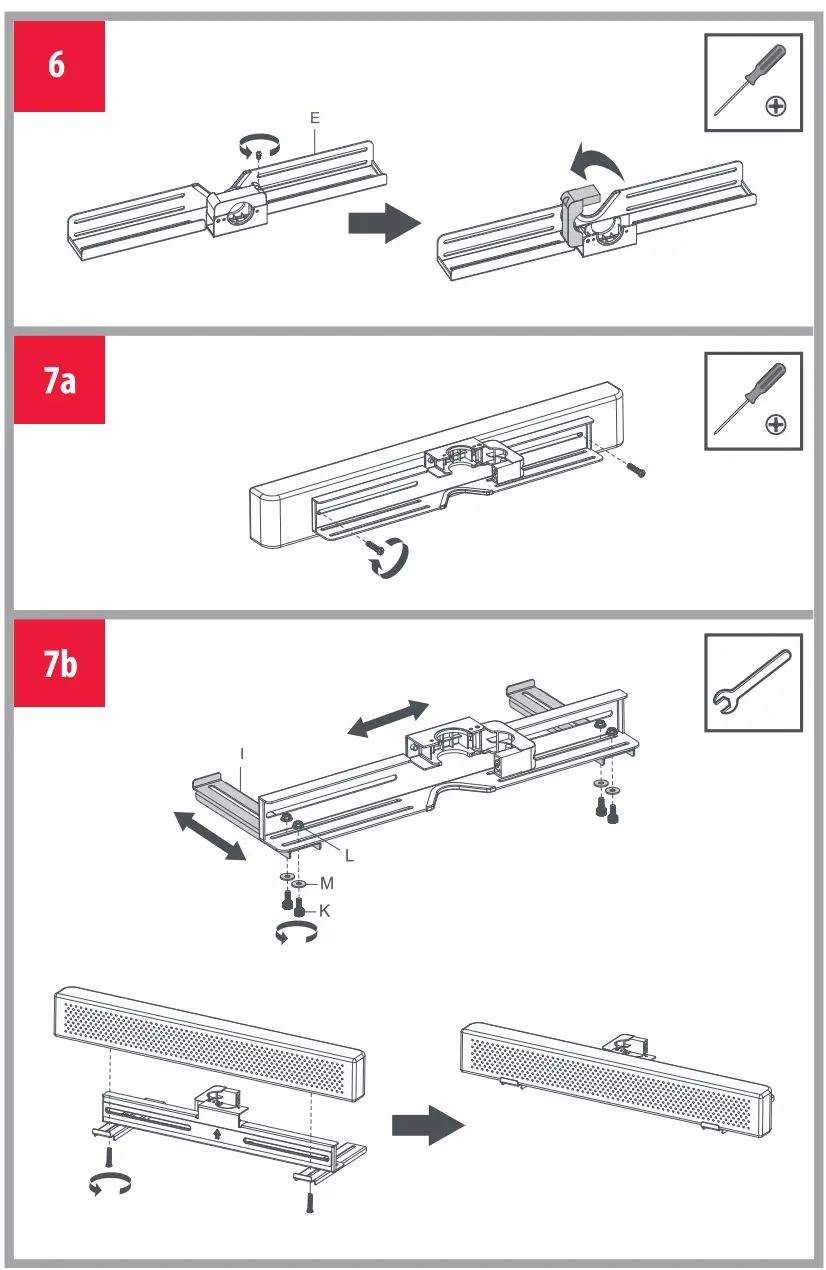 6

E

7a

7b

I

L

M

K