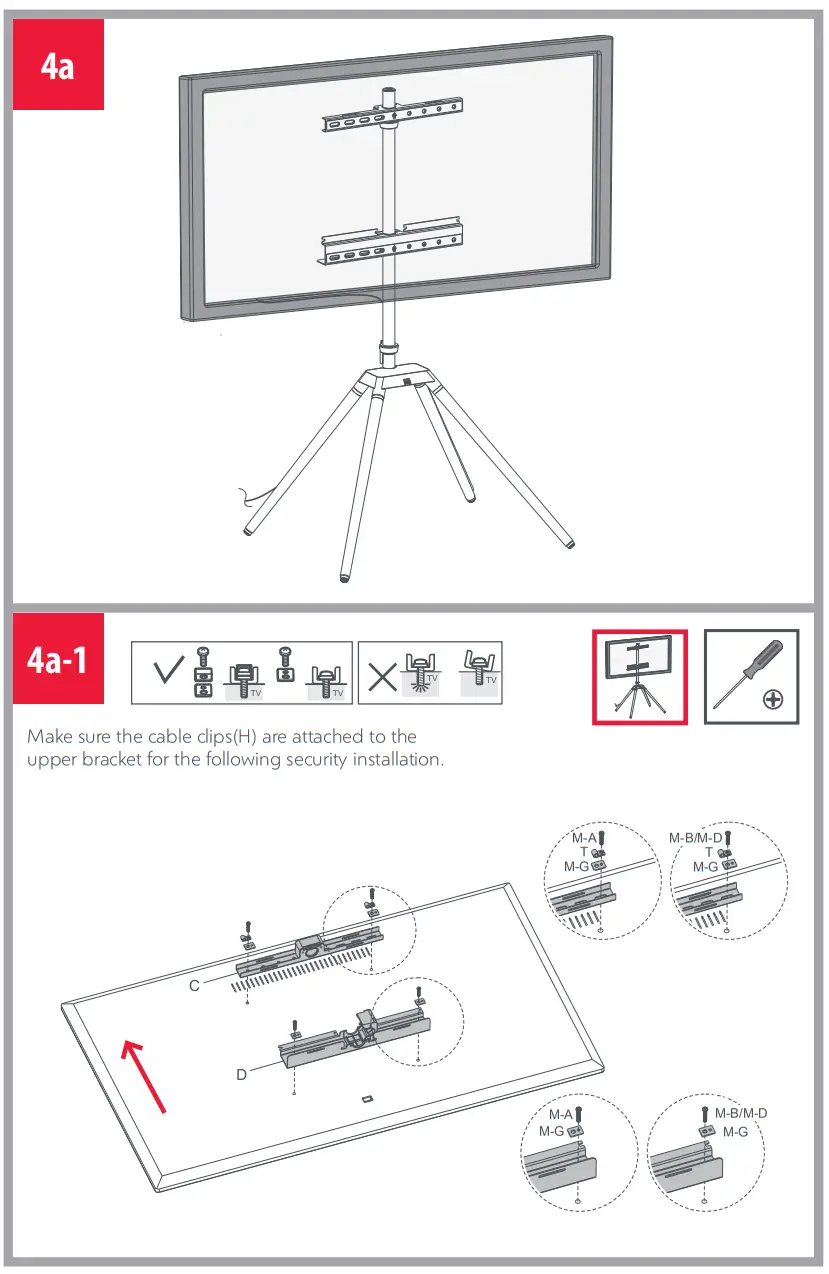 4a

4a-1

TV TV TV TV

Make sure the cable clips(H) are attached to the upper bracket for the following security installation.

M-A
T
M-G

M-B/M-D
T
M-G

C

D

M-A
M-G

M-B/M-D
M-G