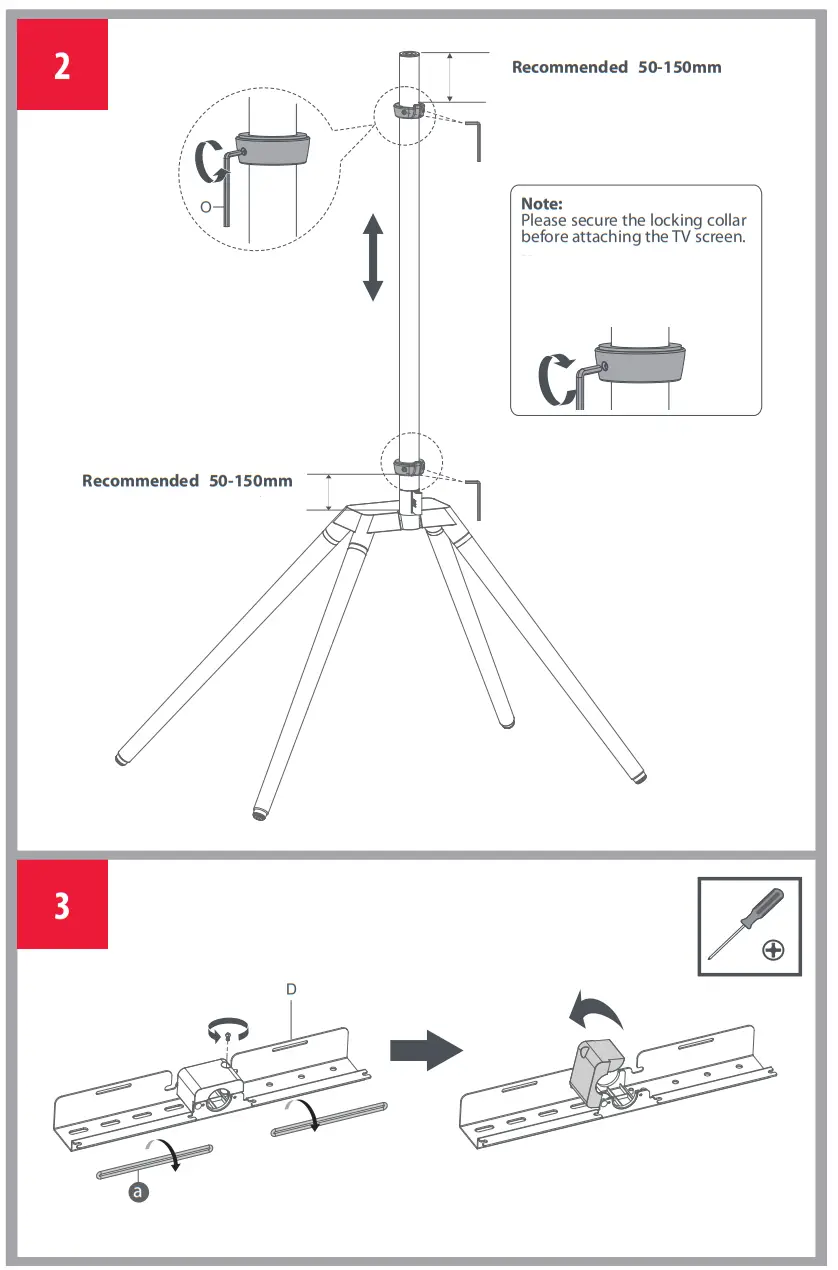 2

Recommended 50-150mm

O

Note:
Please secure the locking collar before attaching the TV screen.

Recommended 50-150mm

3

D

a