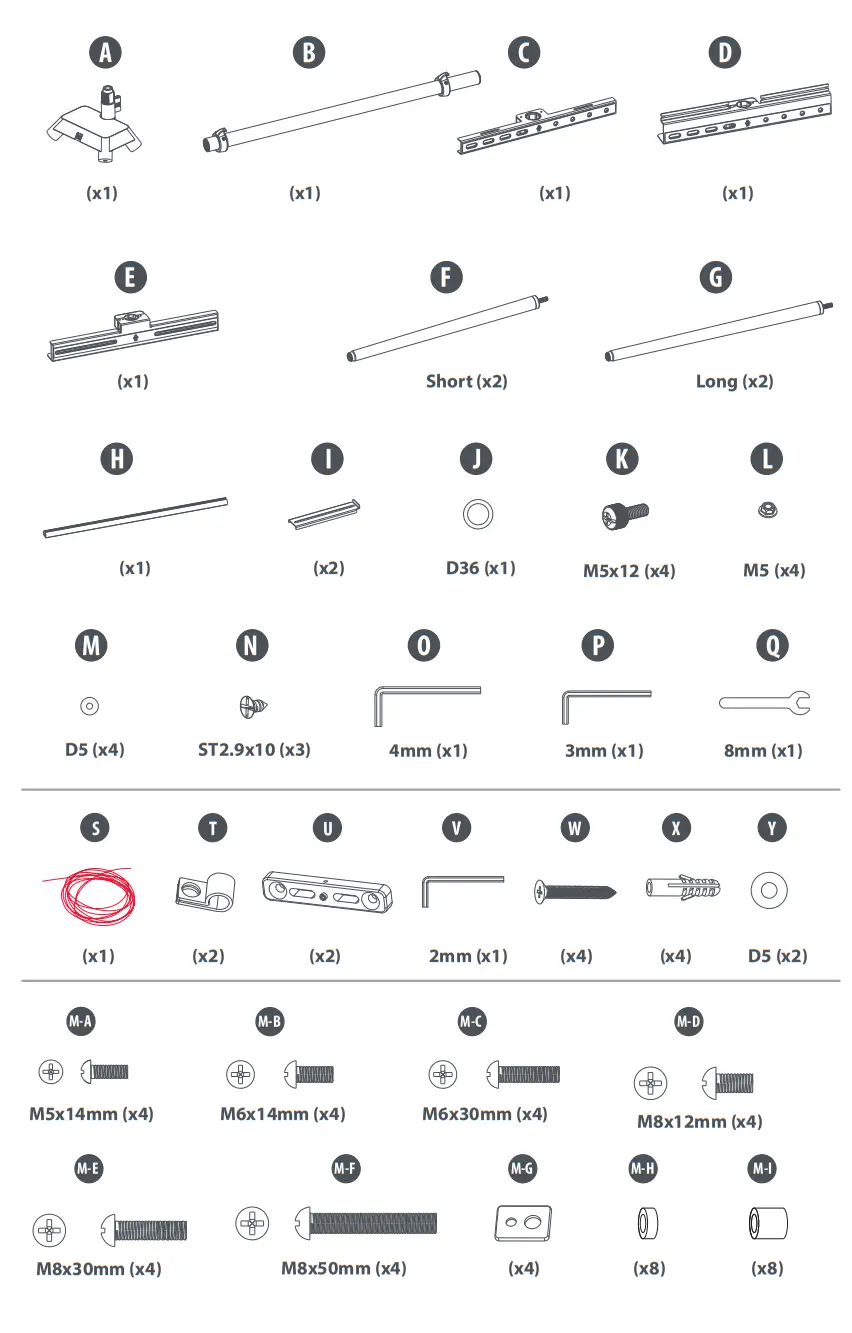 A
(x1)

B
(x1)

C
(x1)

D
(x1)

E
(x1)

F
Short (x2)

G
Long (x2)

H
(x1)

I
(x2)

J
D36 (x1)

K
M5x12 (x4)

L
M5 (x4)

M
D5 (x4)

N
ST2.9x10 (x3)

O
4mm (x1)

P
3mm (x1)

Q
8mm (x1)

S
(x1)

T
(x2)

U
(x2)

V
2mm (x1)

W
(x4)

X
(x4)

Y
D5 (x2)

M-A
M5x14mm (x4)

M-B
M6x14mm (x4)

M-C
M6x30mm (x4)

M-D
M8x12mm (x4)

M-E
M8x30mm (x4)

M-F
M8x50mm (x4)

M-G
(x4)

M-H
(x8)

M-I
(x8)