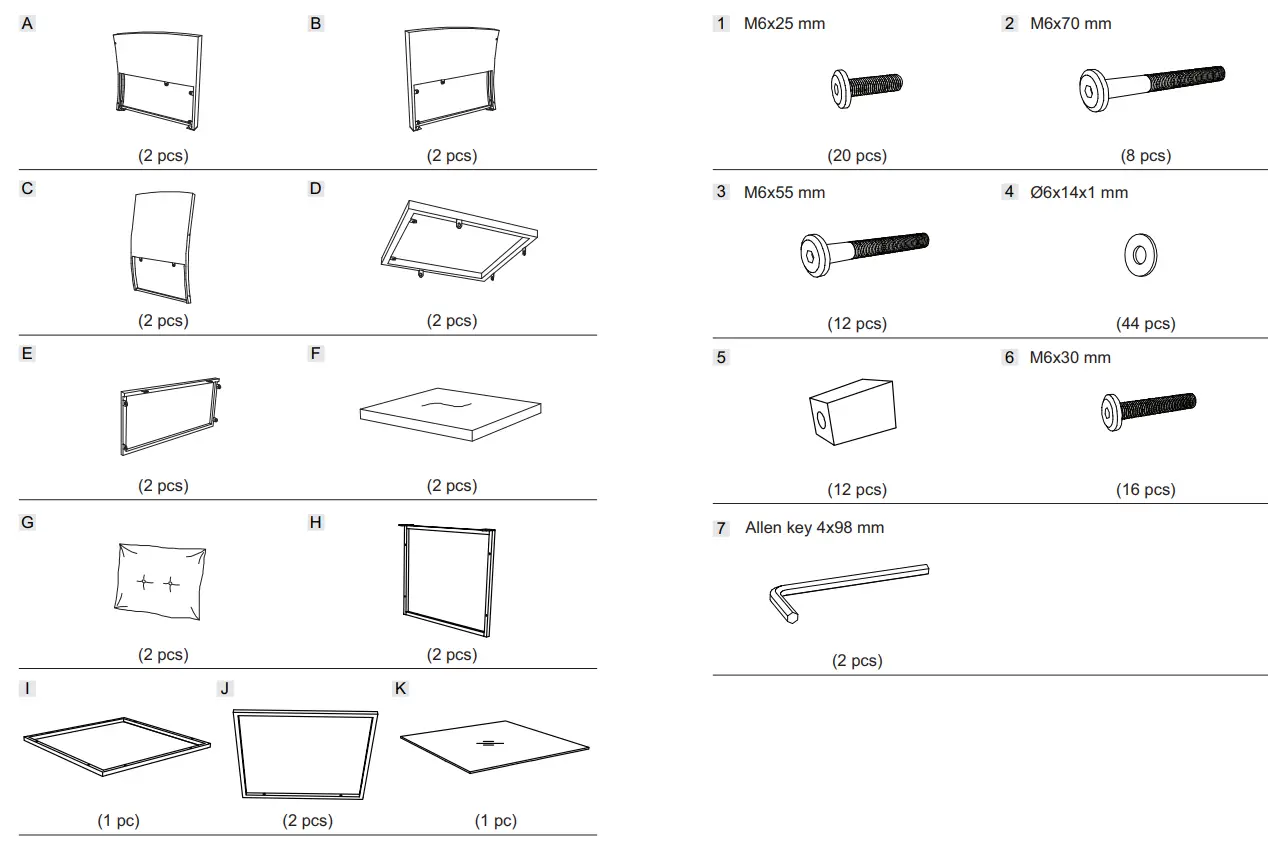 A
(2 pcs)

B
(2 pcs)

C
(2 pcs)

D
(2 pcs)

E
(2 pcs)

F
(2 pcs)

G
(2 pcs)

H
(2 pcs)

I
(1 pc)

J
(2 pcs)

K
(1 pc)

1 M6x25 mm
(20 pcs)

2 M6x70 mm
(8 pcs)

3 M6x55 mm
(12 pcs)

4 Ø6x14x1 mm
(44 pcs)

5
(12 pcs)

6 M6x30 mm
(16 pcs)

7 Allen key 4x98 mm
(2 pcs)