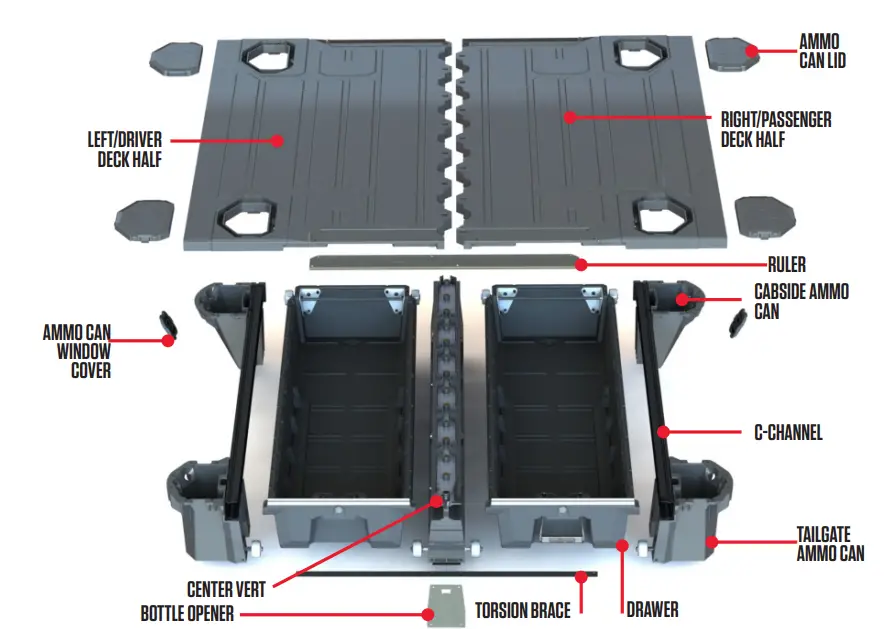 AMMO CAN LID

LEFT/DRIVER DECK HALF

RIGHT/PASSENGER DECK HALF

RULER

CABSIDE AMMO CAN

AMMO CAN WINDOW COVER

C-CHANNEL

TAILGATE AMMO CAN

CENTER VERT

BOTTLE OPENER

TORSION BRACE

DRAWER