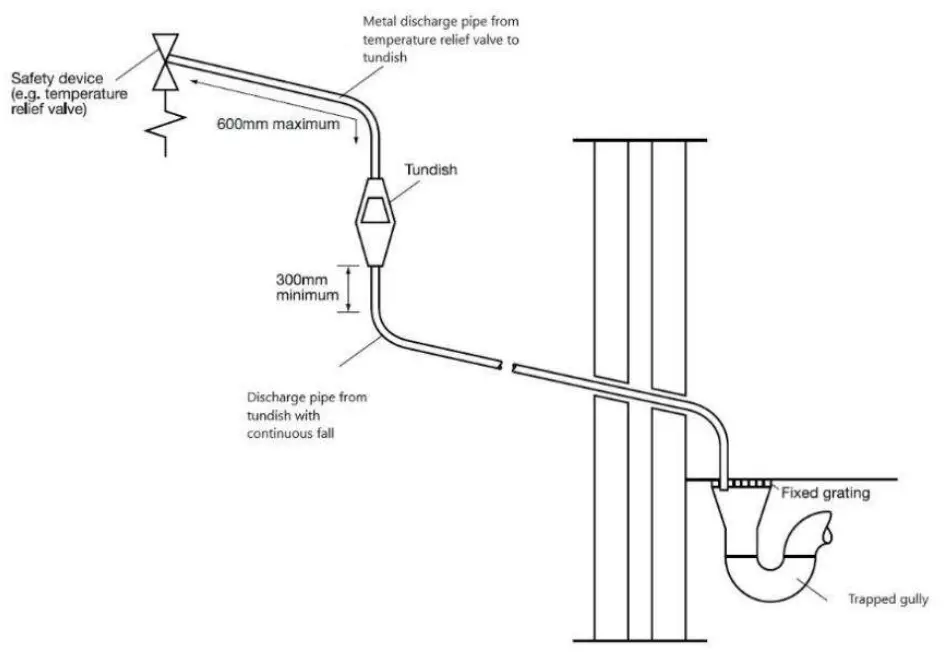 Metal discharge pipe from temperature relief valve to tundish

Safety device (e.g. temperature relief valve)

600mm maximum

Tundish

300mm minimum

Discharge pipe from tundish with continuous fall

Fixed grating

Trapped gully