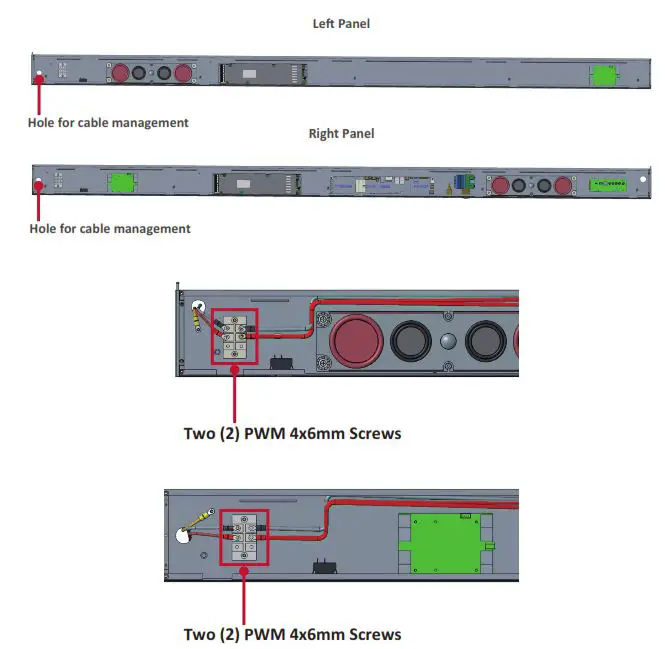 Left Panel

Hole for cable management

Right Panel

Hole for cable management

Two (2) PWM 4x6mm Screws

Two (2) PWM 4x6mm Screws