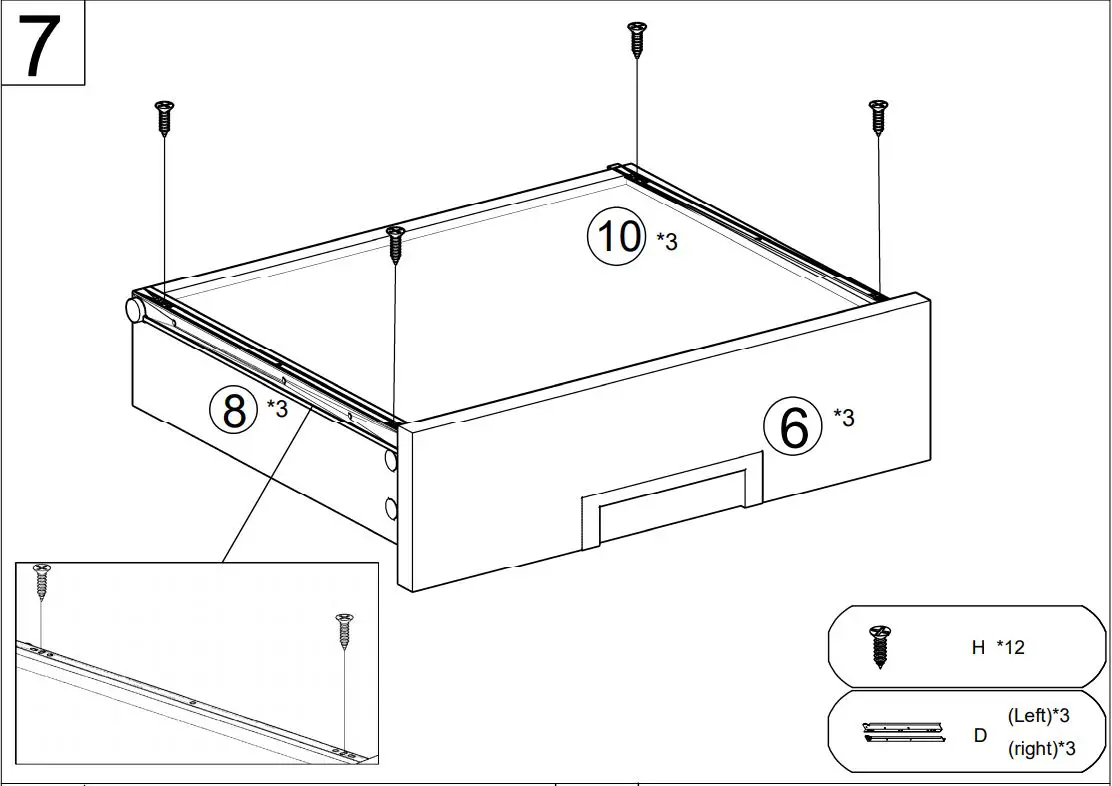 7

10 *3

8 *3

6 *3

H *12

D (Left)*3
(right)*3