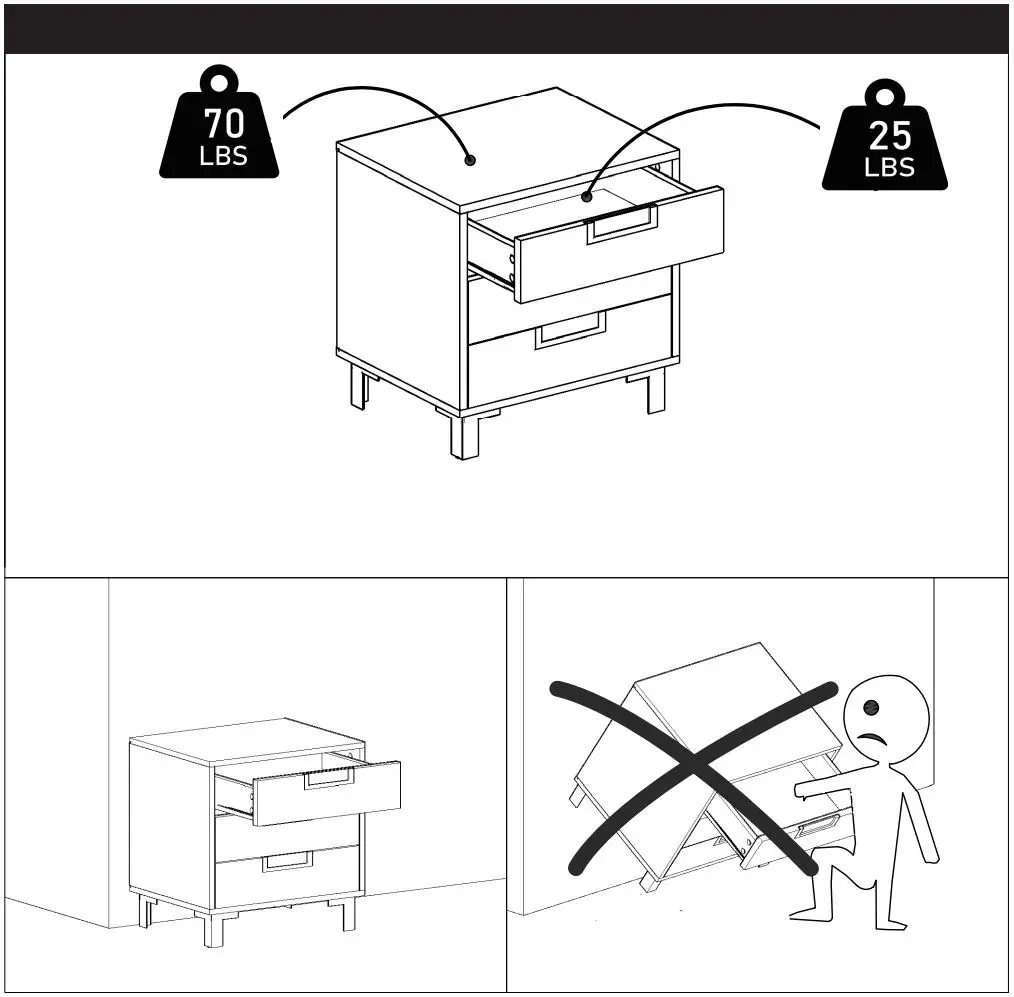 70
LBS

25
LBS