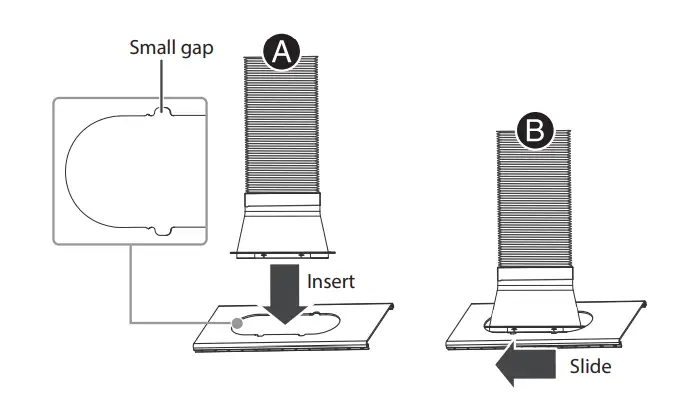 Small gap

A

Insert

B

Slide