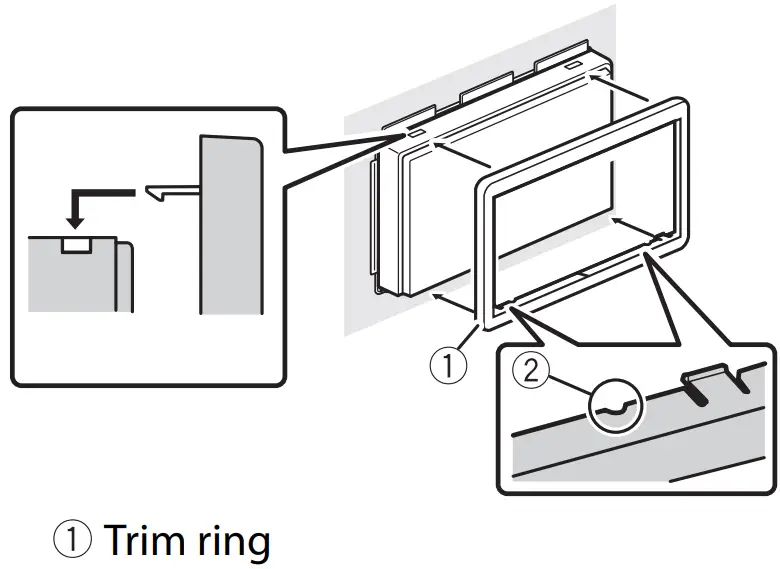 ①
②
① Trim ring