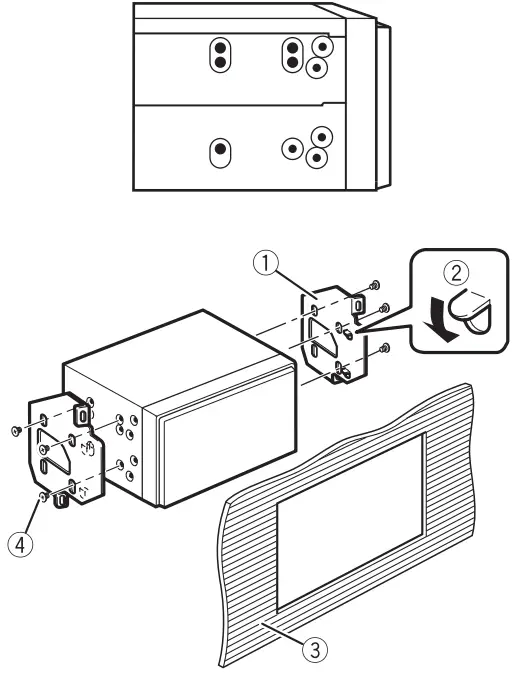 ①
②
④
③