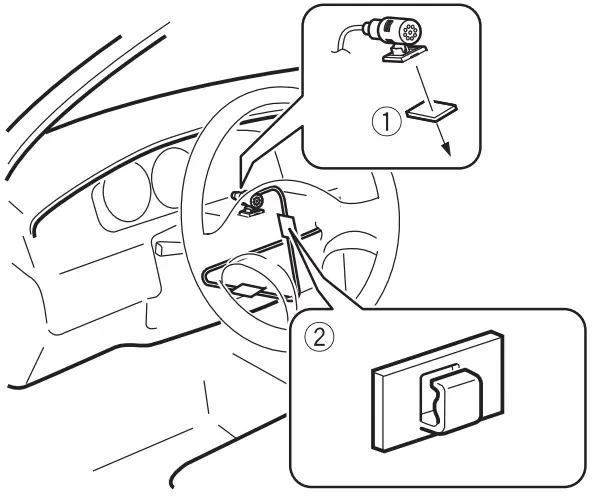 ①
②