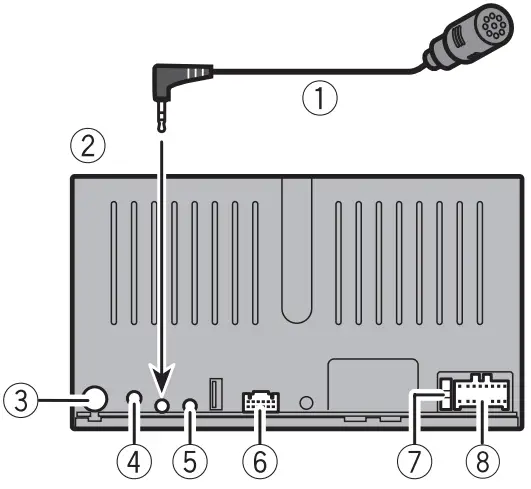 ①
②
③
④
⑤
⑥
⑦
⑧