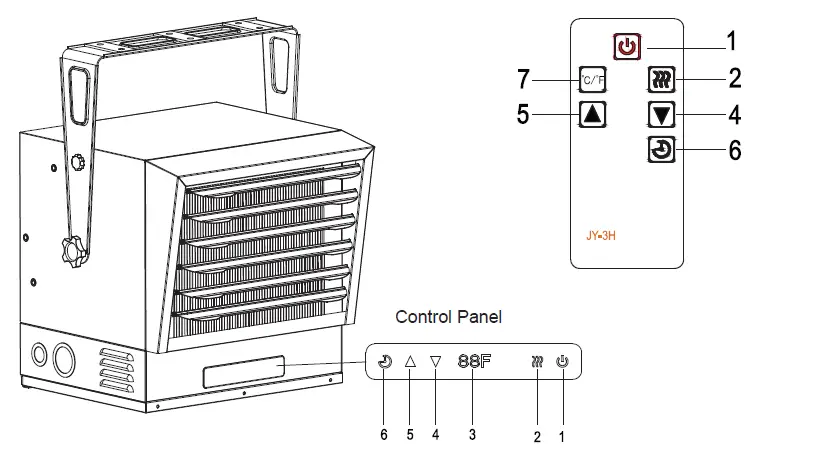 1
7 °C/°F
2
5
4
6
JY-3H

Control Panel
88F
6 5 4 3 2 1