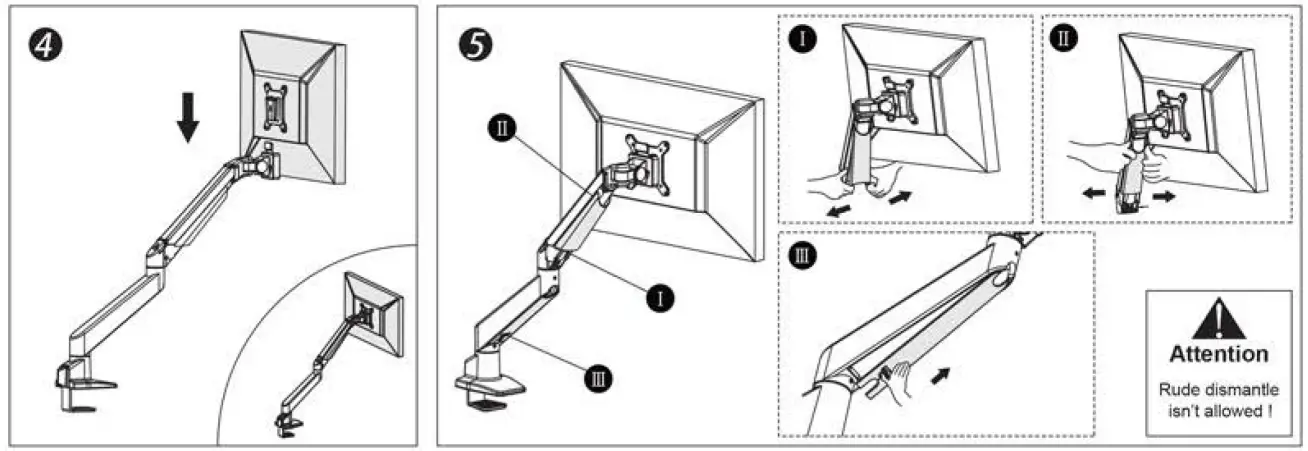 4

5

II

I

III

I

II

III

Attention

Rude dismantle isn't allowed !