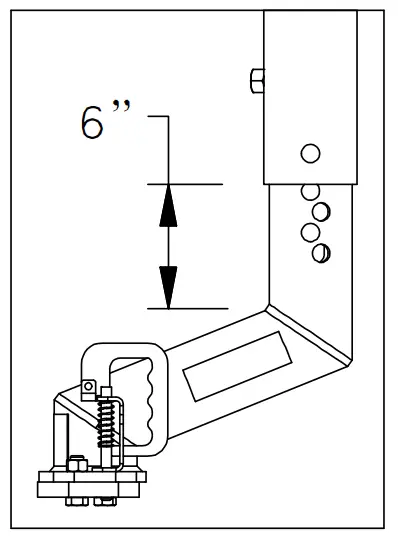 6”