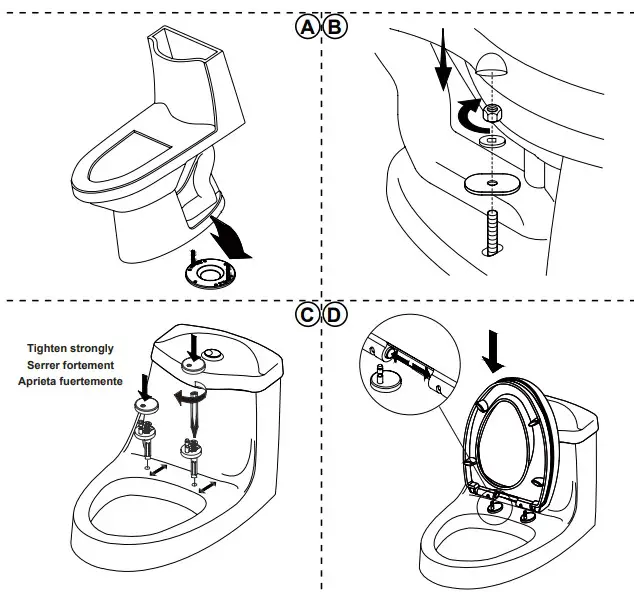 A B

C D

Tighten strongly
Serrer fortement
Aprieta fuertemente