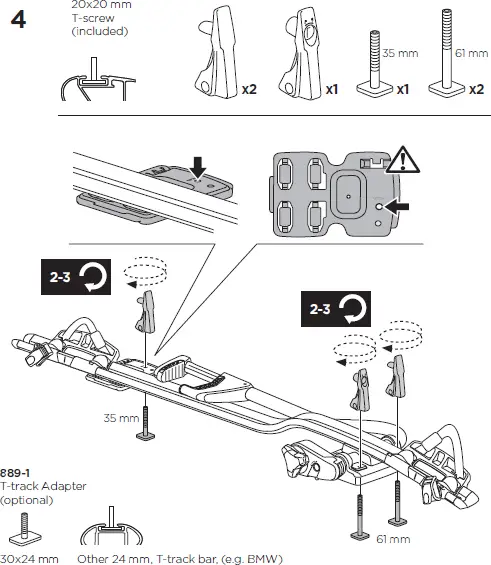 4

20x20 mm
T-screw
(included)

x2

x1

35 mm
x1

61 mm
x2

2-3

2-3

35 mm

61 mm

889-1
T-track Adapter
(optional)

30x24 mm

Other 24 mm, T-track bar, (e.g. BMW)