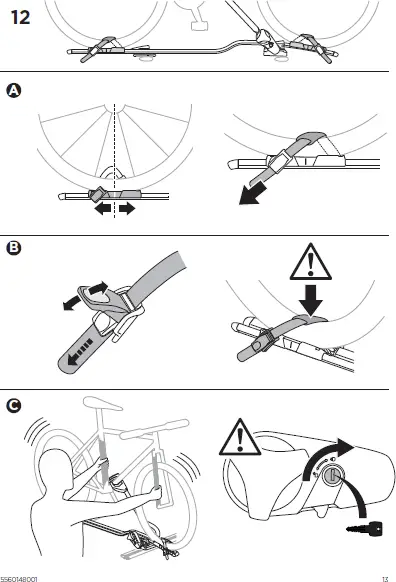 12

A

B

C

5560148001

13