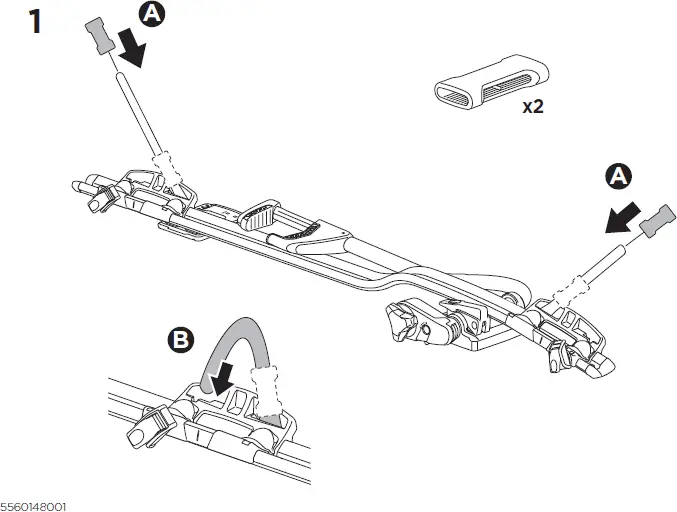 1

A

x2

A

B

5560148001