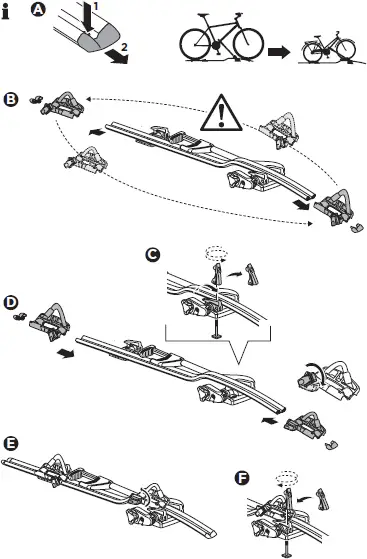 i
A
1
2
B
C
D
E
F