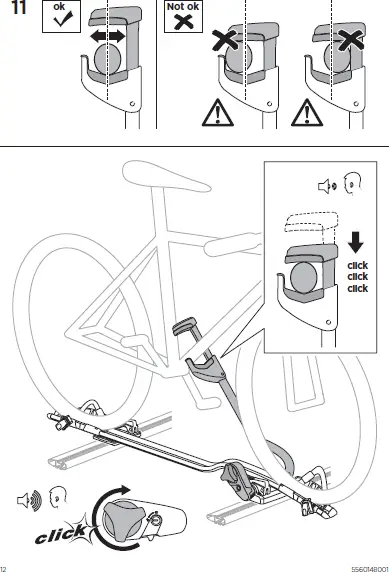 11

ok

Not ok

click
click
click

click

12

5560148001