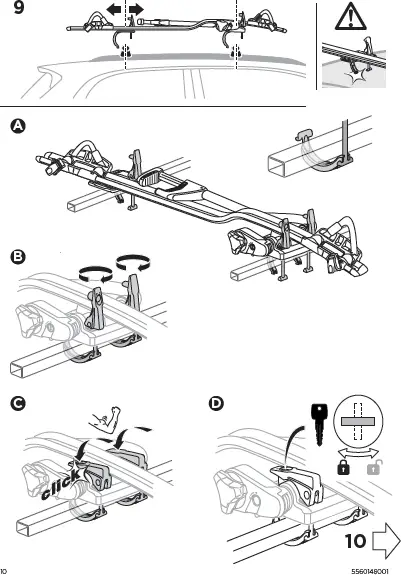 9

A

B

C

click

D

10

10

5560148001