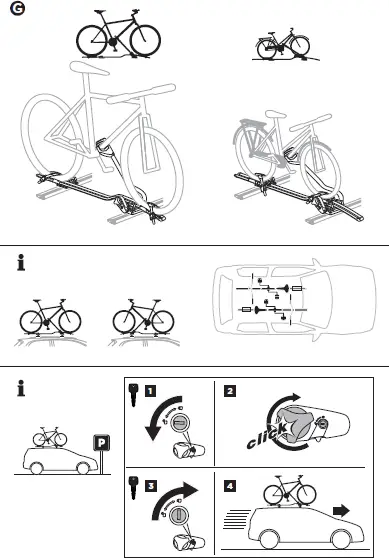 G

i

i

P

1

2

click

3

4