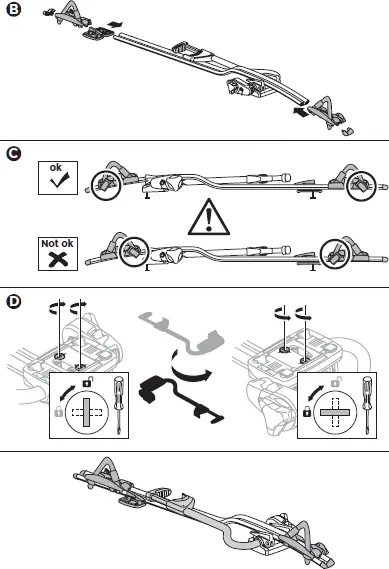 B

C

ok

Not ok

D