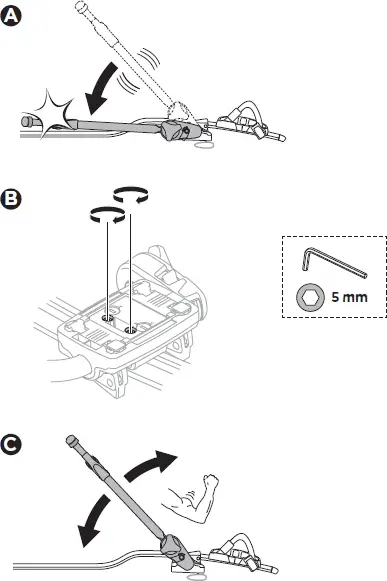 A

B

5 mm

C