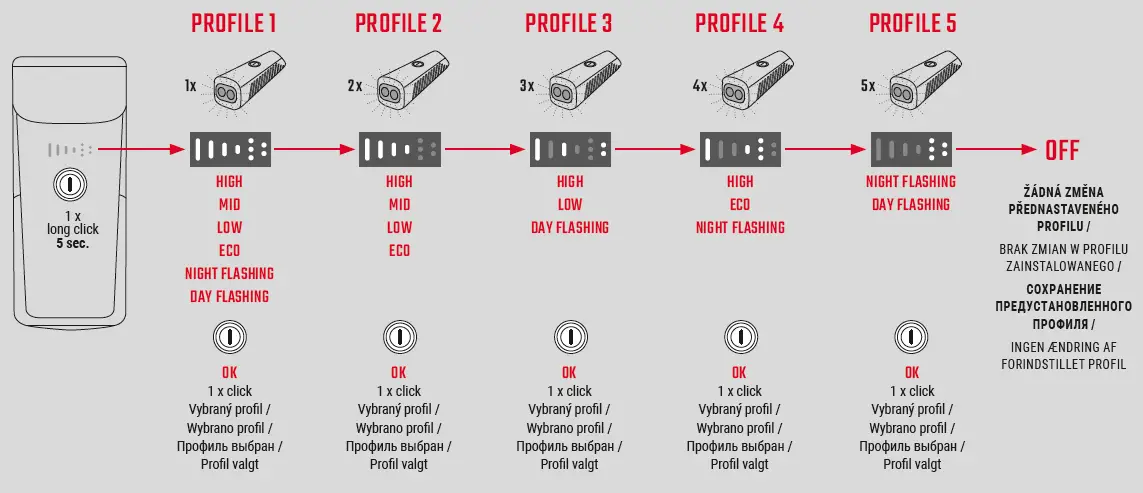 1 x
long click
5 sec.

PROFILE 1

1x

HIGH
MID
LOW
ECO
NIGHT FLASHING
DAY FLASHING

OK
1 x click
Vybraný profil /
Wybrano profil /
Профиль выбран /
Profil valgt

PROFILE 2

2x

HIGH
MID
LOW
ECO

OK
1 x click
Vybraný profil /
Wybrano profil /
Профиль выбран /
Profil valgt

PROFILE 3

3x

HIGH
LOW
DAY FLASHING

OK
1 x click
Vybraný profil /
Wybrano profil /
Профиль выбран /
Profil valgt

PROFILE 4

4x

HIGH
ECO
NIGHT FLASHING

OK
1 x click
Vybraný profil /
Wybrano profil /
Профиль выбран /
Profil valgt

PROFILE 5

5x

NIGHT FLASHING
DAY FLASHING

OK
1 x click
Vybraný profil /
Wybrano profil /
Профиль выбран /
Profil valgt

OFF

ŽÁDNÁ ZMĚNA PŘEDNASTAVENÉHO PROFILU /

BRAK ZMIAN W PROFILU ZAINSTALOWANEGO /

СОХРАНЕНИЕ ПРЕДУСТАНОВЛЕННОГО ПРОФИЛЯ /

INGEN ÆNDRING AF FORINDSTILLET PROFIL