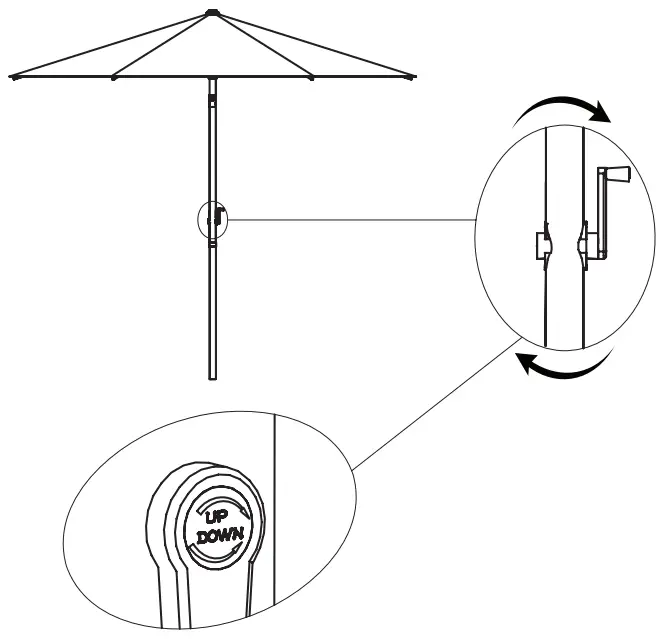 UP
DOWN