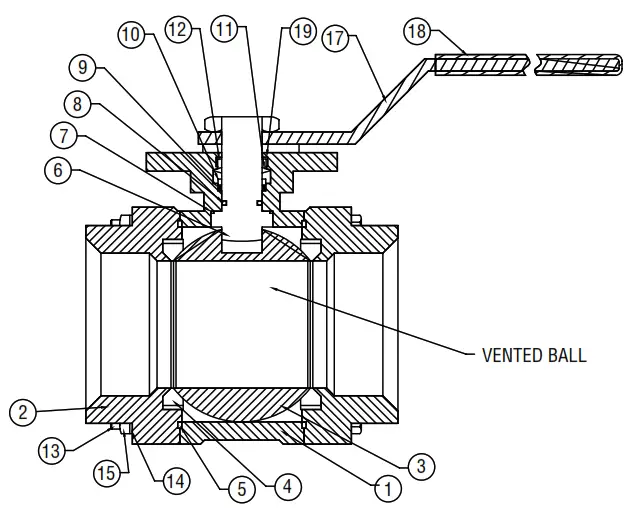 10
12
11
19
17
18
9
8
7
6
VENTED BALL
2
13
15
14
5
4
1
3