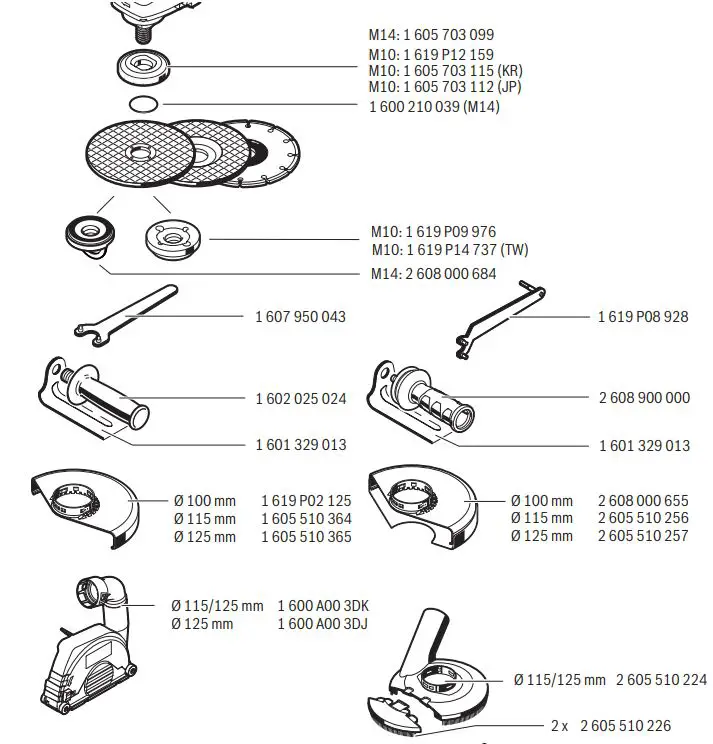 M14: 1 605 703 099
M10: 1 619 P12 159
M10: 1 605 703 115 (KR)
M10: 1 605 703 112 (JP)

1 600 210 039 (M14)

M10: 1 619 P09 976
M10: 1 619 P14 737 (TW)

M14: 2 608 000 684

1 607 950 043

1 619 P08 928

1 602 025 024

2 608 900 000

1 601 329 013

1 601 329 013

Ø 100 mm 1 619 P02 125
Ø 115 mm 1 605 510 364
Ø 125 mm 1 605 510 365

Ø 100 mm 2 608 000 655
Ø 115 mm 2 605 510 256
Ø 125 mm 2 605 510 257

Ø 115/125 mm 1 600 A00 3DK
Ø 125 mm 1 600 A00 3DJ

Ø 115/125 mm 2 605 510 224

2 x 2 605 510 226