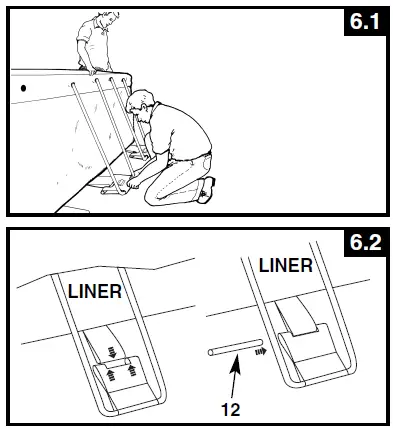 6.1

6.2

LINER

LINER

12