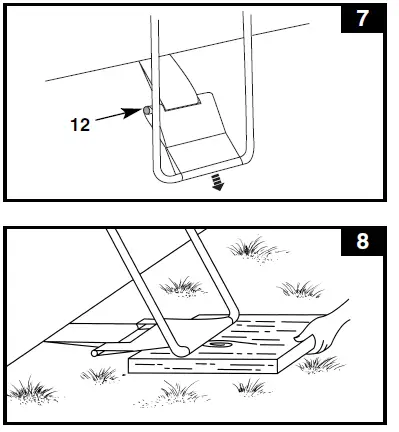 7

12

8