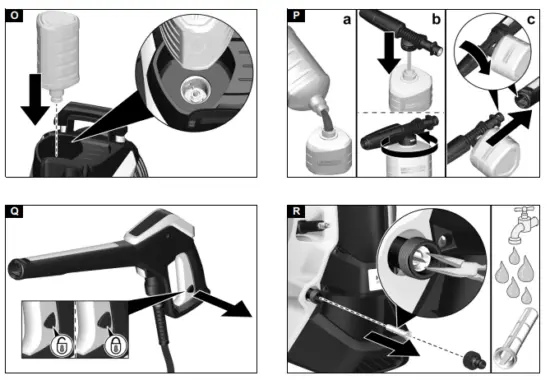 O

P

a

b

c

Q

R