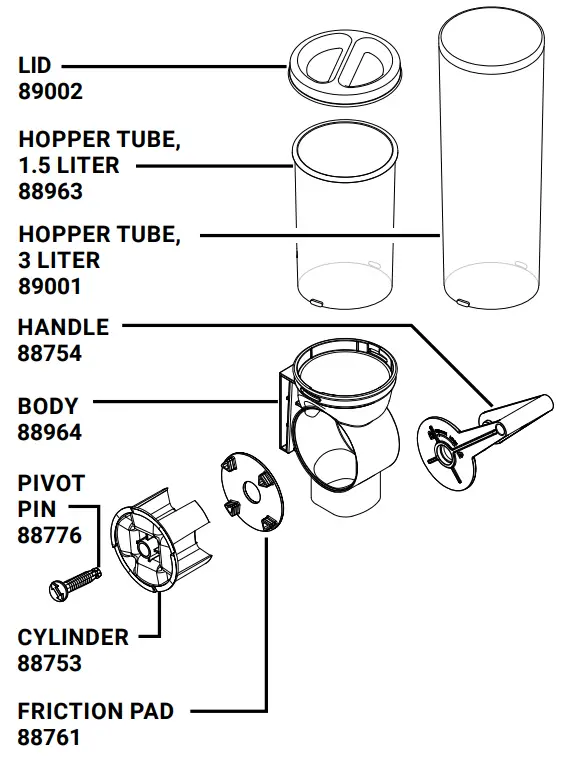 LID
89002

HOPPER TUBE,
1.5 LITER
88963

HOPPER TUBE,
3 LITER
89001

HANDLE
88754

BODY
88964

PIVOT
PIN
88776

CYLINDER
88753

FRICTION PAD
88761