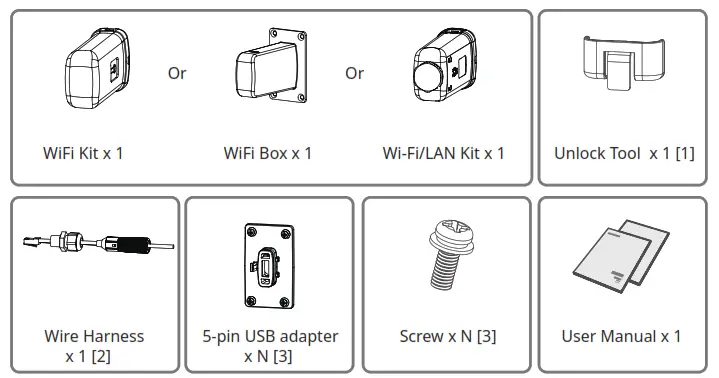 Or

Or

WiFi Kit x 1

WiFi Box x 1

Wi-Fi/LAN Kit x 1

Unlock Tool x 1 [1]

Wire Harness x 1 [2]

5-pin USB adapter x N [3]

Screw x N [3]

User Manual x 1