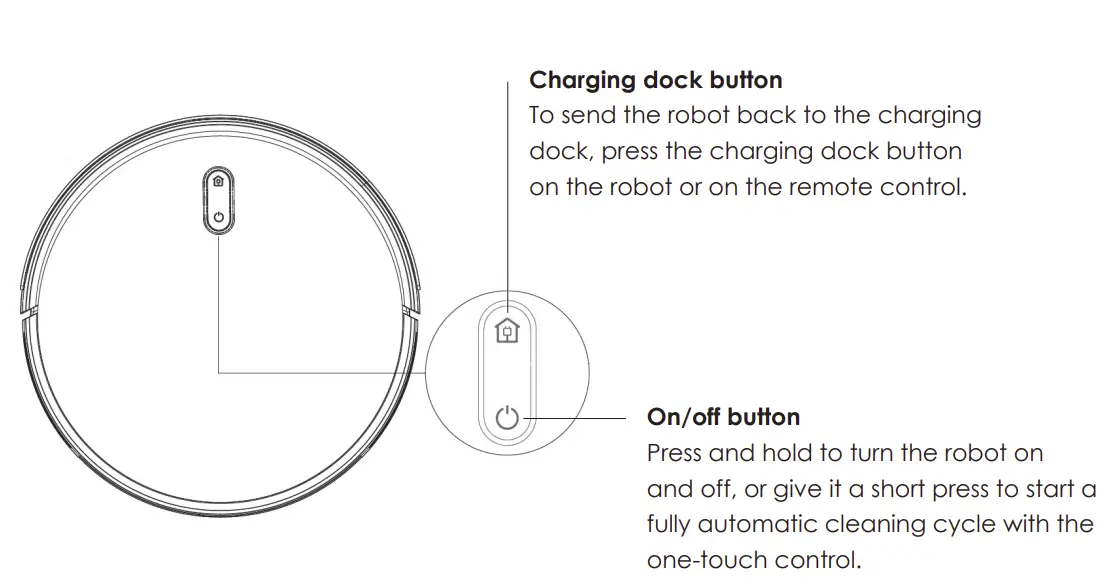 Charging dock button
To send the robot back to the charging dock, press the charging dock button on the robot or on the remote control.

On/off button
Press and hold to turn the robot on and off, or give it a short press to start a fully automatic cleaning cycle with the one-touch control.