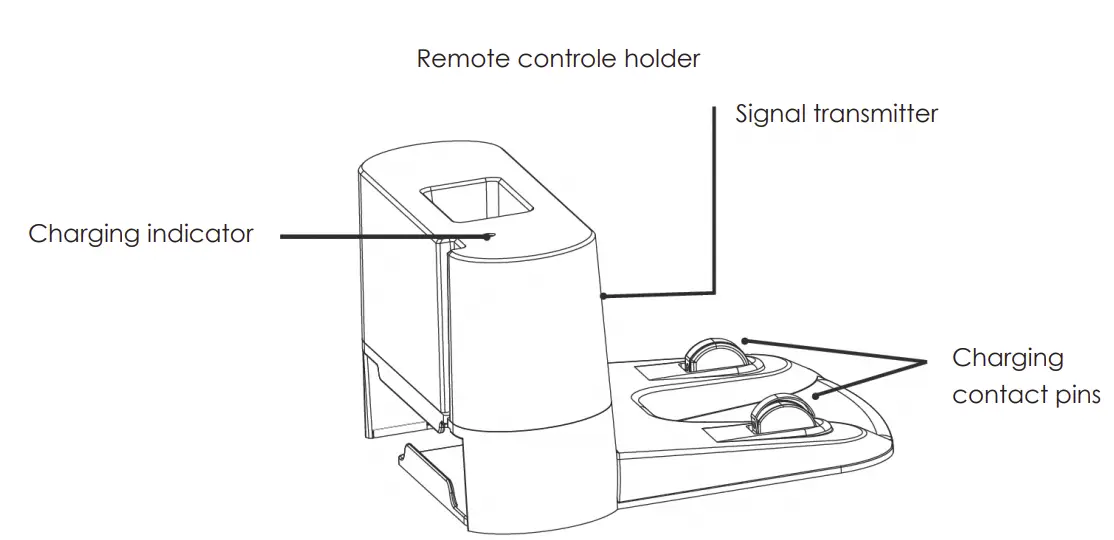 Remote controle holder

Signal transmitter

Charging indicator

Charging contact pins