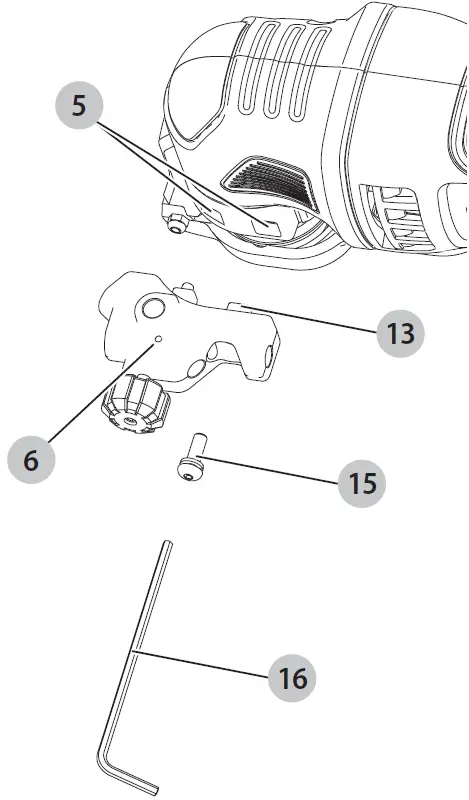 5
13
6
15
16